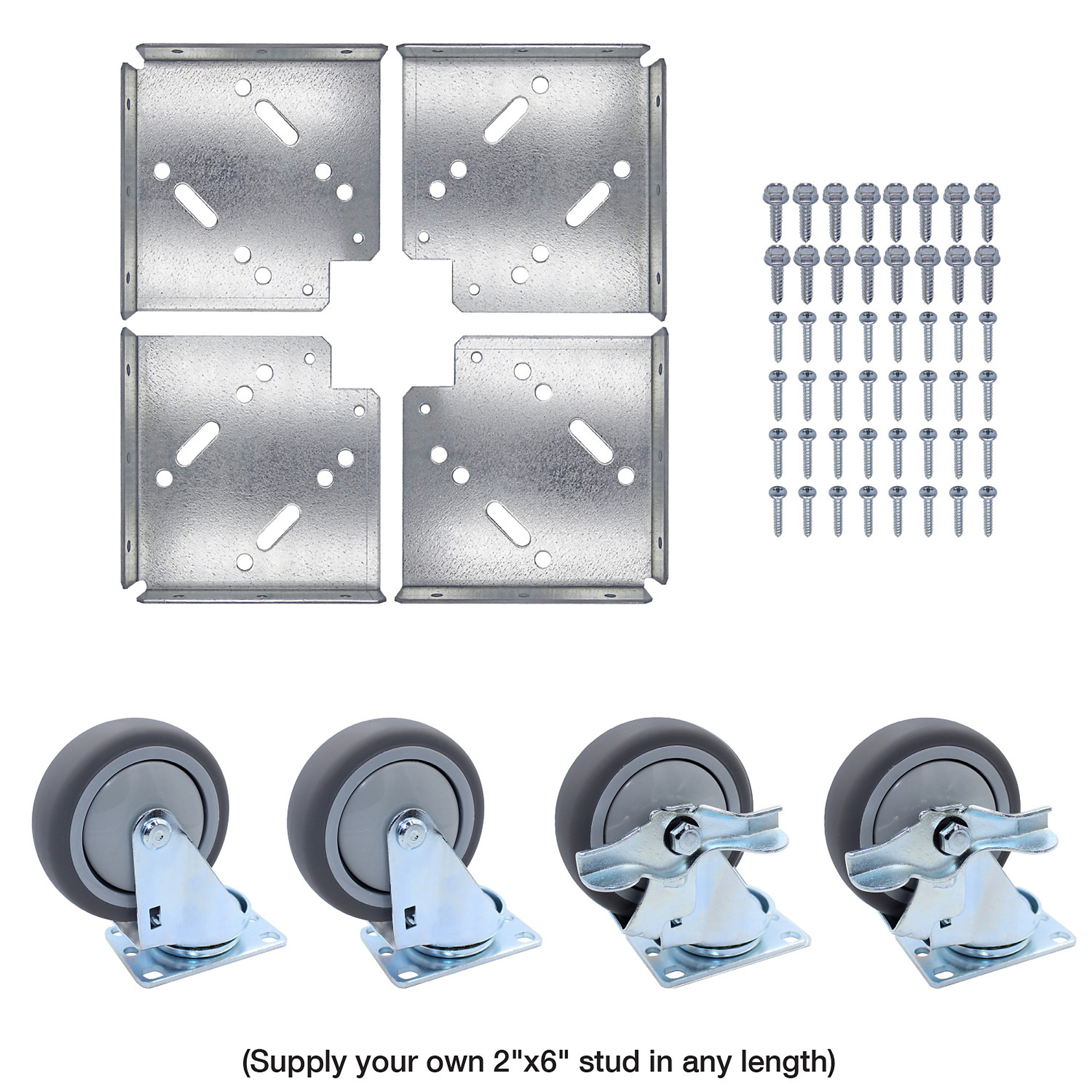 (Supply your own 2"x6" stud in any length)